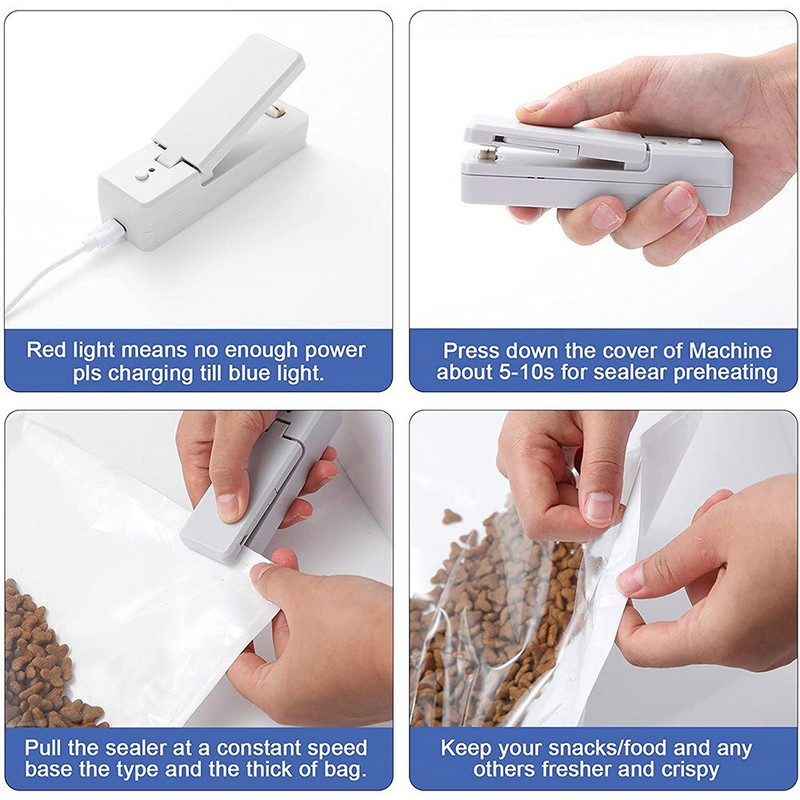 Red light means no enough power pls charging till blue light.

Press down the cover of Machine about 5-10s for sealear preheating

Pull the sealer at a constant speed base the type and the thick of bag.

Keep your snacks/food and any others fresher and crispy