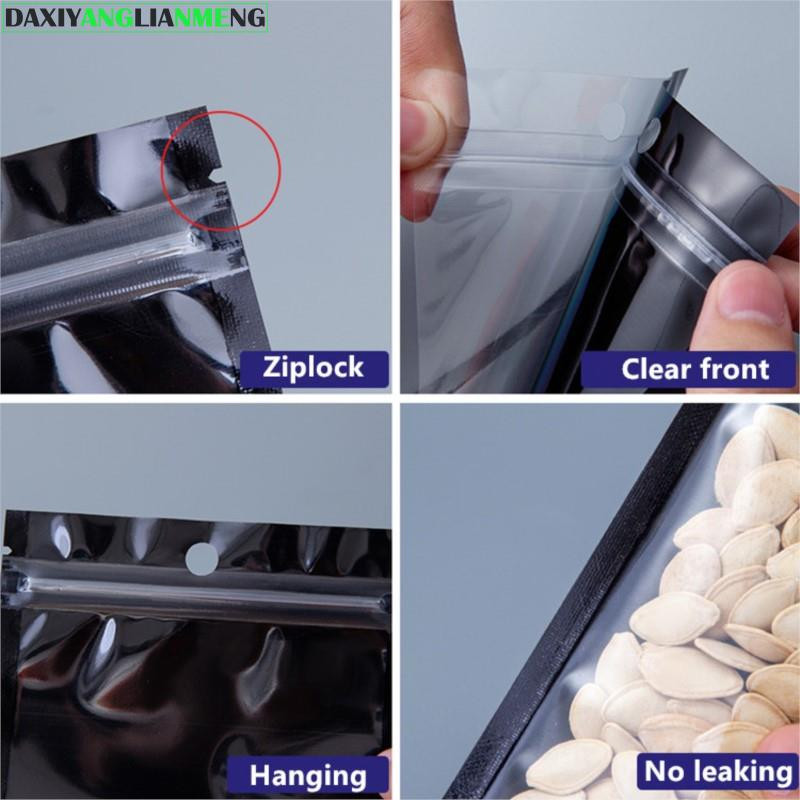 DAXIYANGLIANMENG

Ziplock

Clear front

Hanging

No leaking