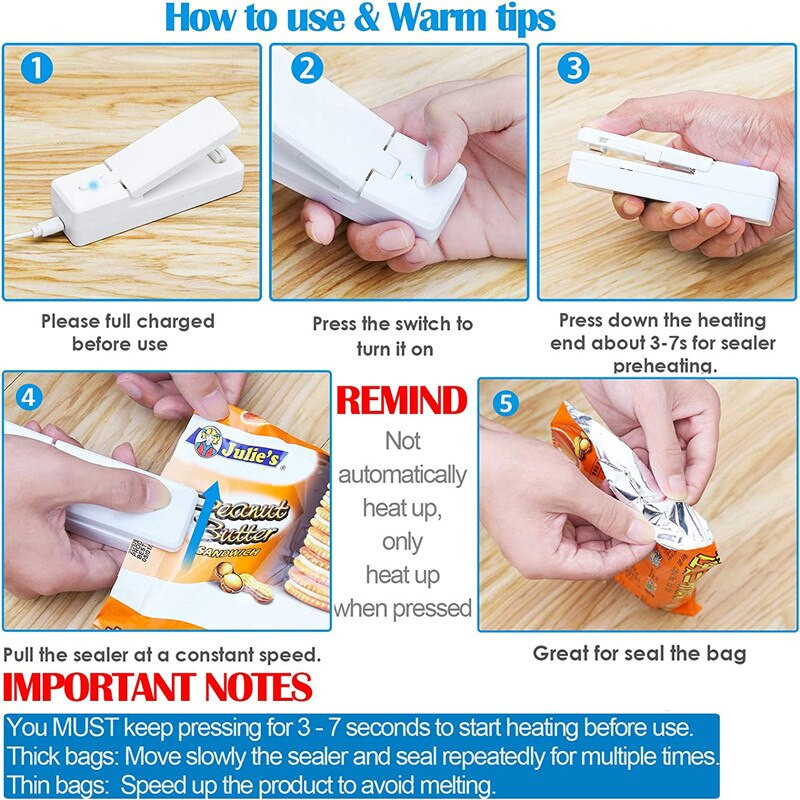 How to use & Warm tips

1

Please full charged before use

2

Press the switch to turn it on

3

Press down the heating end about 3-7s for sealer preheating.

4

Julie's

Peanut Butter SANDWICH

Pull the sealer at a constant speed.

REMIND

Not automatically heat up, only heat up when pressed

5

Great for seal the bag

IMPORTANT NOTES

You MUST keep pressing for 3 - 7 seconds to start heating before use.
Thick bags: Move slowly the sealer and seal repeatedly for multiple times.
Thin bags: Speed up the product to avoid melting.