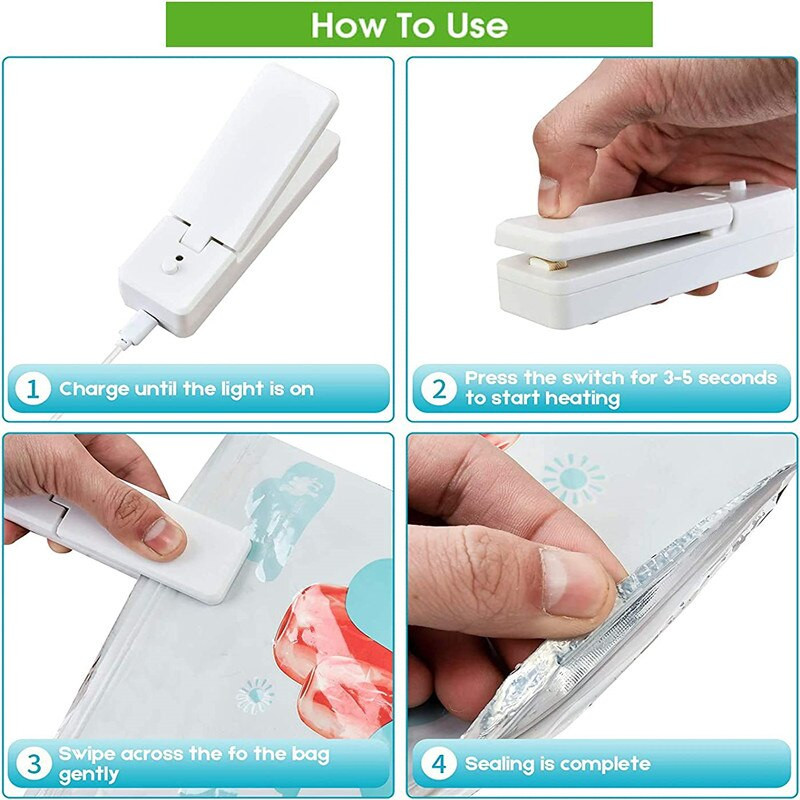 How To Use

1 Charge until the light is on

2 Press the switch for 3-5 seconds to start heating

3 Swipe across the fo the bag gently

4 Sealing is complete