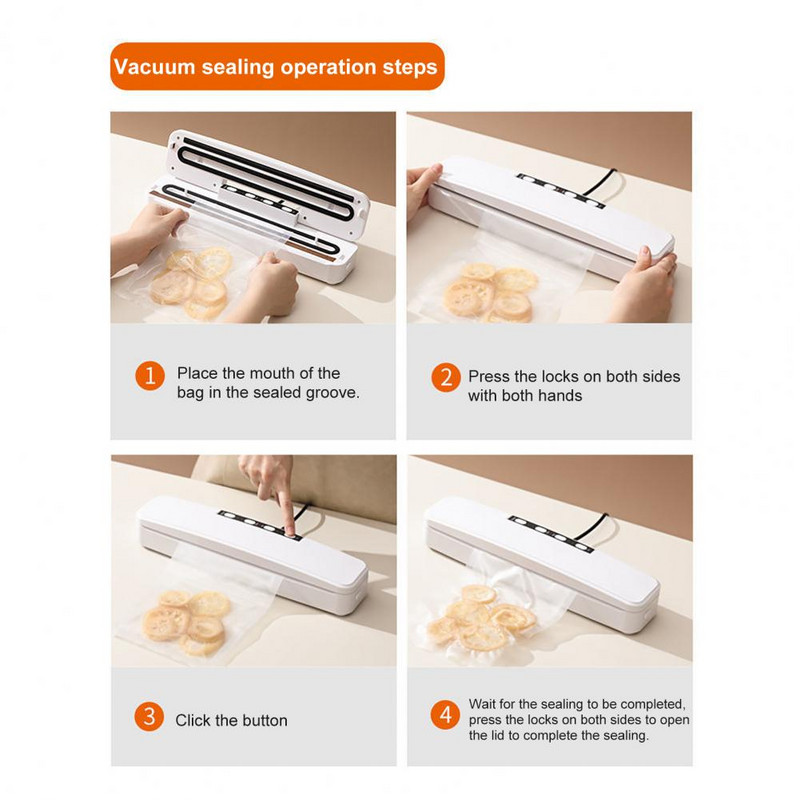 Vacuum sealing operation steps

1 Place the mouth of the bag in the sealed groove.

2 Press the locks on both sides with both hands

3 Click the button

4 Wait for the sealing to be completed, press the locks on both sides to open the lid to complete the sealing.