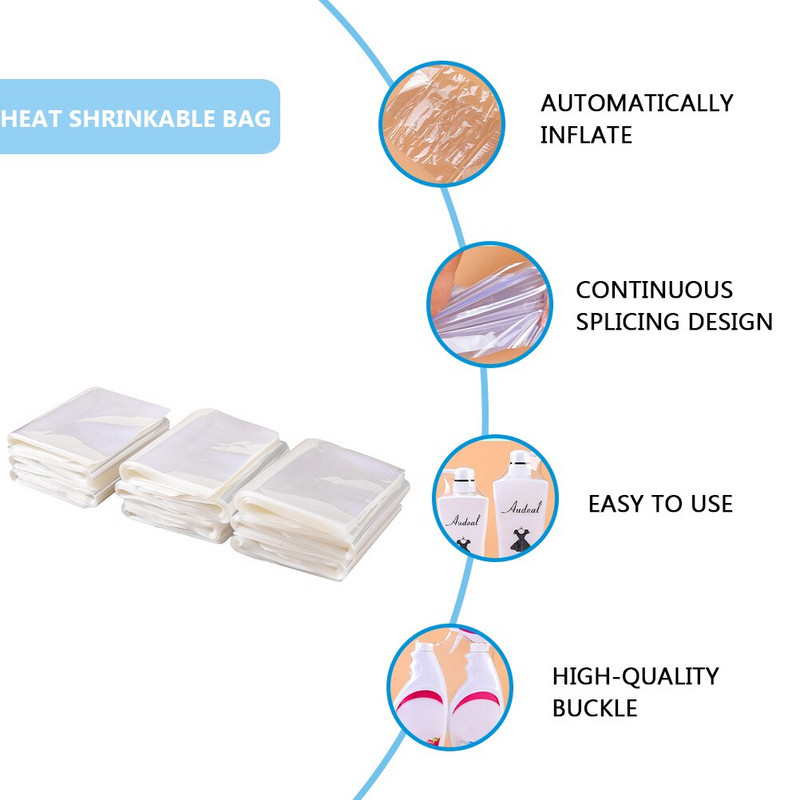 HEAT SHRINKABLE BAG

AUTOMATICALLY INFLATE

CONTINUOUS SPLICING DESIGN

Audeal

Audeal

EASY TO USE

HIGH-QUALITY BUCKLE