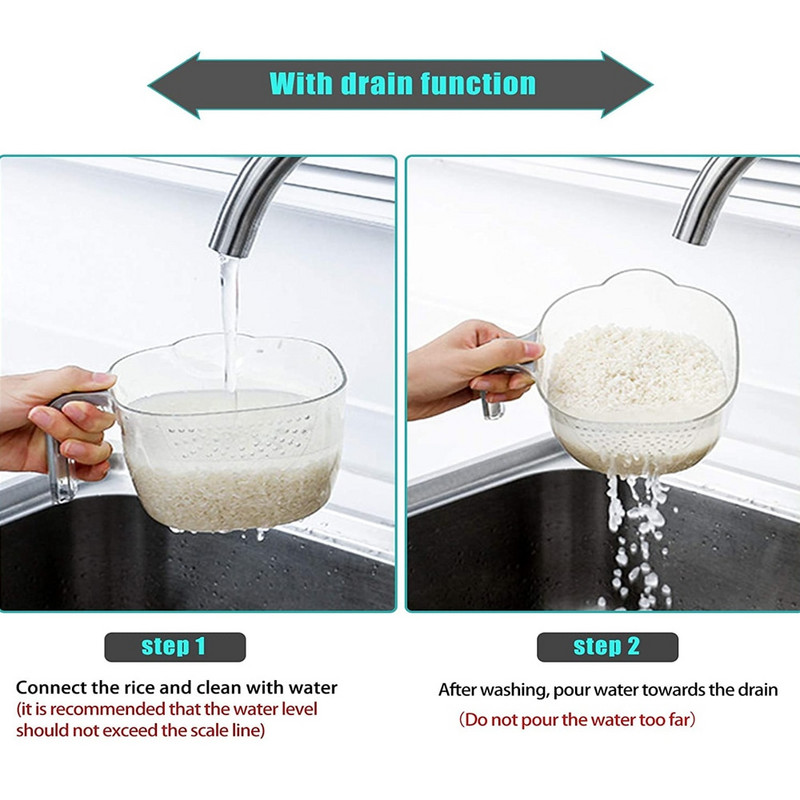 With drain function

step 1

Connect the rice and clean with water
(it is recommended that the water level should not exceed the scale line)

step 2

After washing, pour water towards the drain
(Do not pour the water too far)