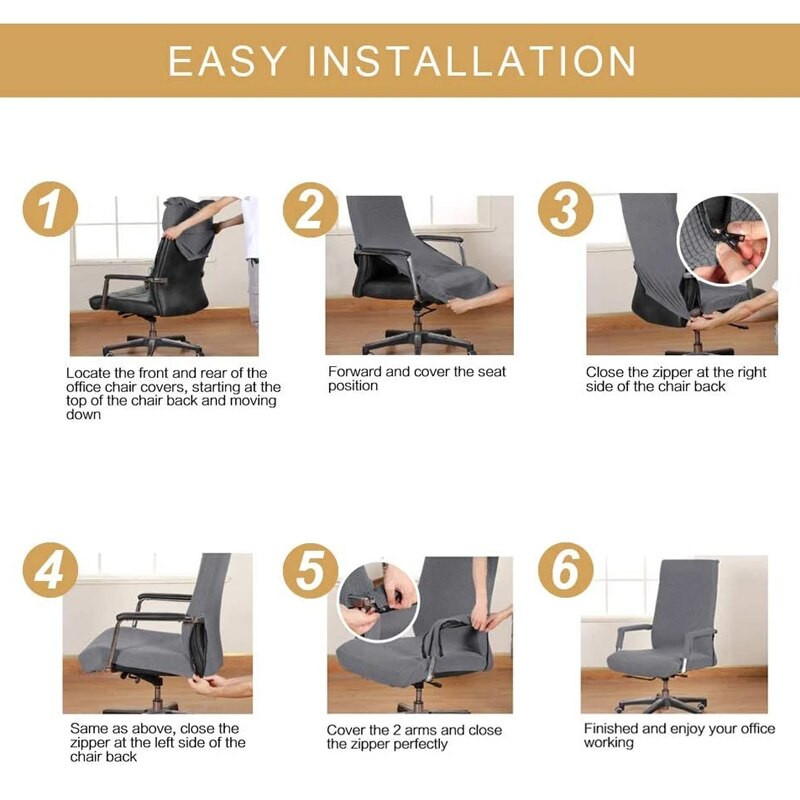 EASY INSTALLATION

1

Locate the front and rear of the office chair covers, starting at the top of the chair back and moving down

2

Forward and cover the seat position

3

Close the zipper at the right side of the chair back

4

Same as above, close the zipper at the left side of the chair back

5

Cover the 2 arms and close the zipper perfectly

6

Finished and enjoy your office working