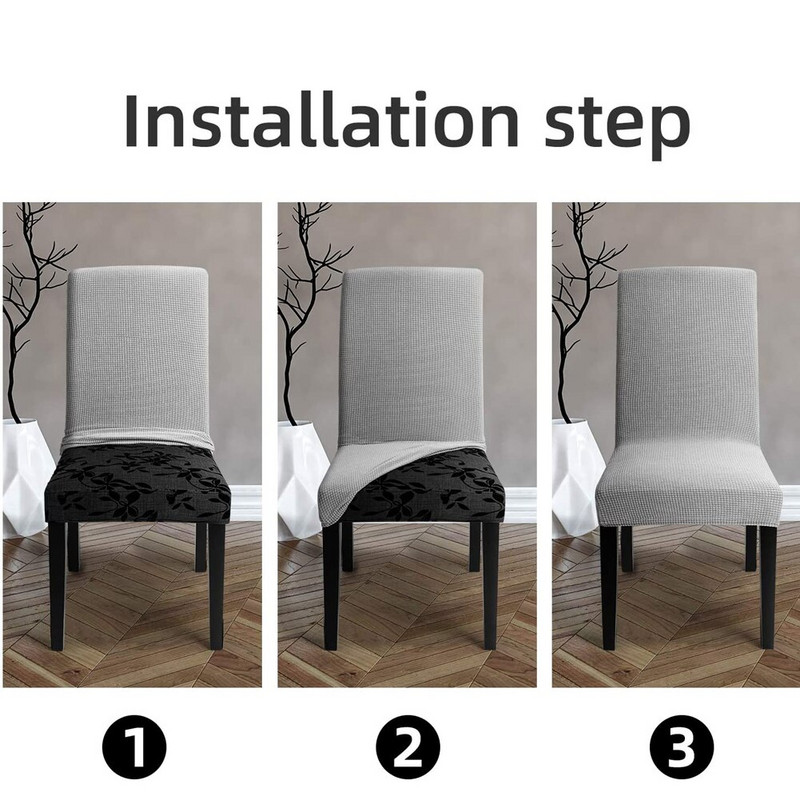 Installation step

1

2

3