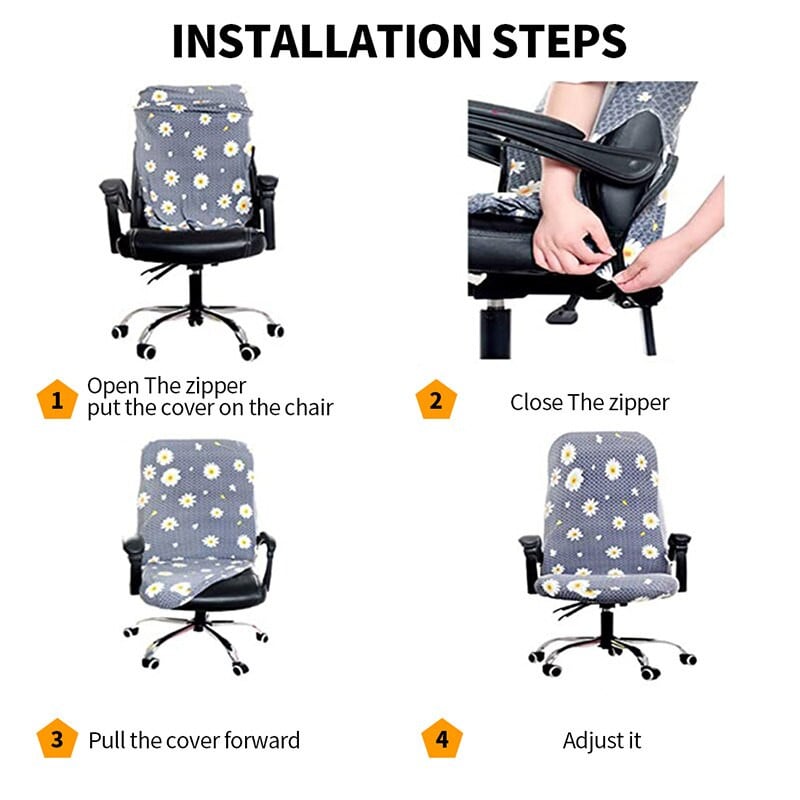 INSTALLATION STEPS

1 Open The zipper put the cover on the chair

2 Close The zipper

3 Pull the cover forward

4 Adjust it