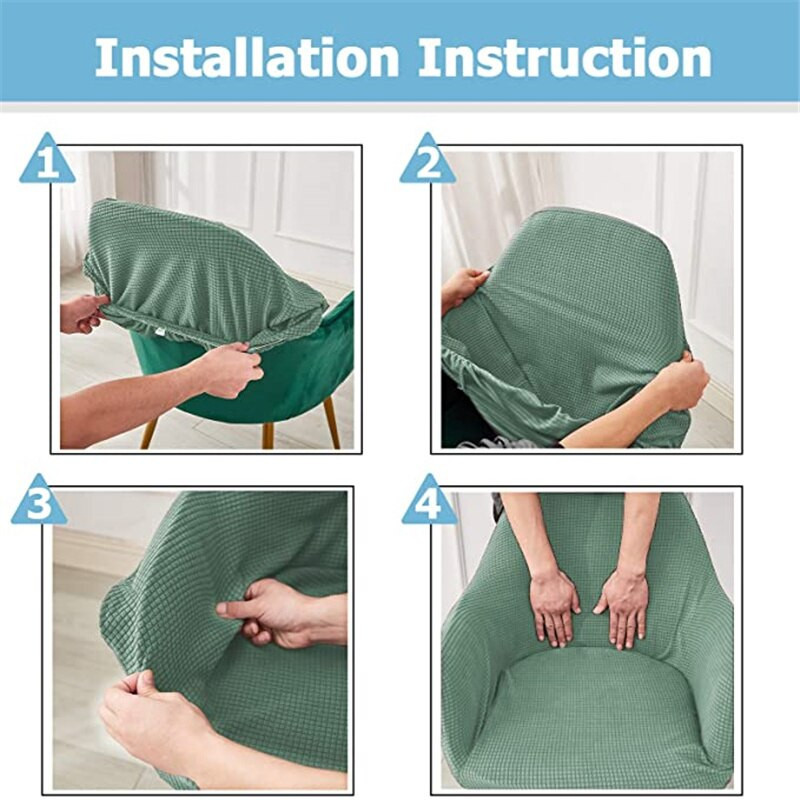 Installation Instruction

1

2

3

4