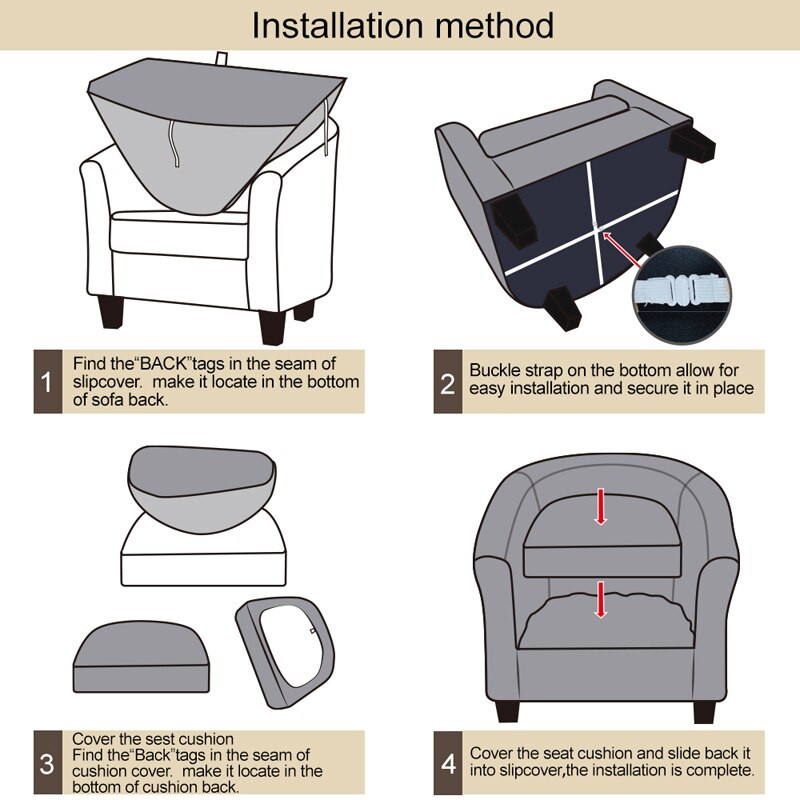 Installation method

1
Find the"BACK"tags in the seam of slipcover. make it locate in the bottom of sofa back.

2
Buckle strap on the bottom allow for easy installation and secure it in place

3
Cover the sest cushion
Find the"Back"tags in the seam of cushion cover. make it locate in the bottom of cushion back.

4
Cover the seat cushion and slide back it into slipcover,the installation is complete.