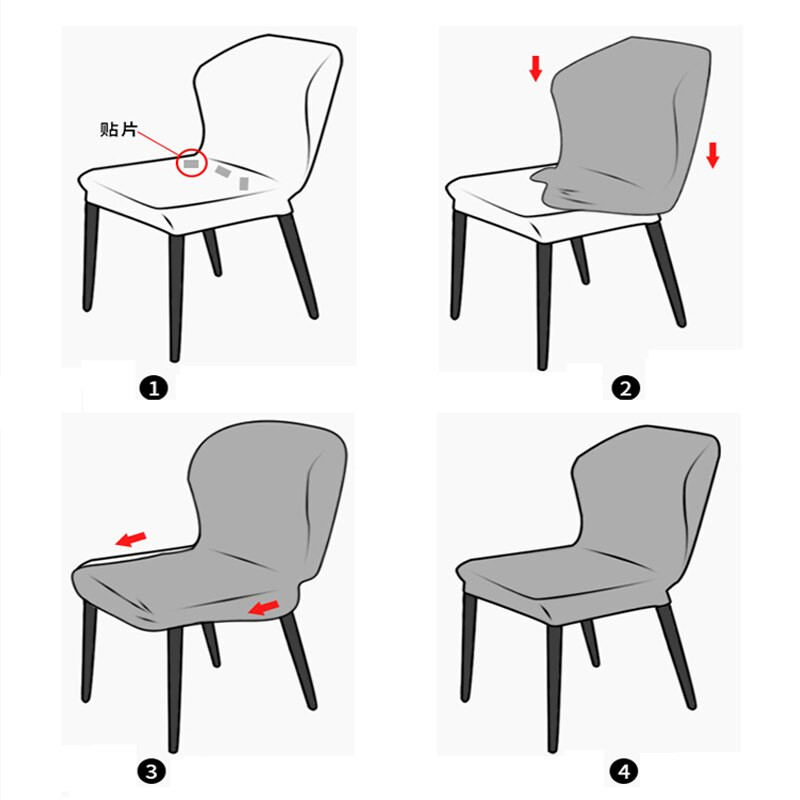 贴片

1

2

3

4