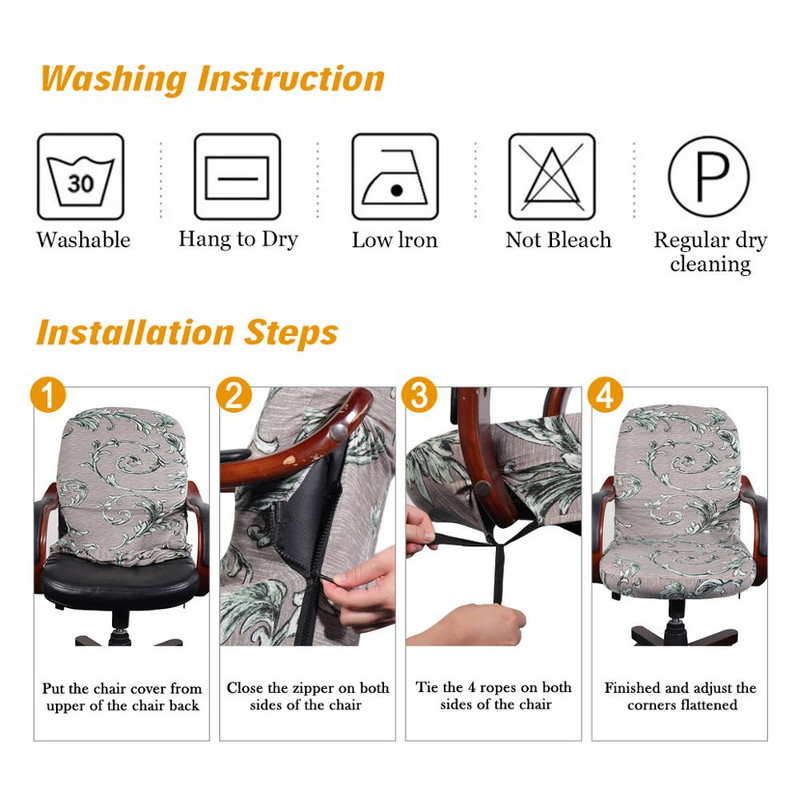 Washing Instruction

30

Washable

Hang to Dry

Low lron

Not Bleach

P

Regular dry cleaning

Installation Steps

1

Put the chair cover from upper of the chair back

2

Close the zipper on both sides of the chair

3

Tie the 4 ropes on both sides of the chair

4

Finished and adjust the corners flattened