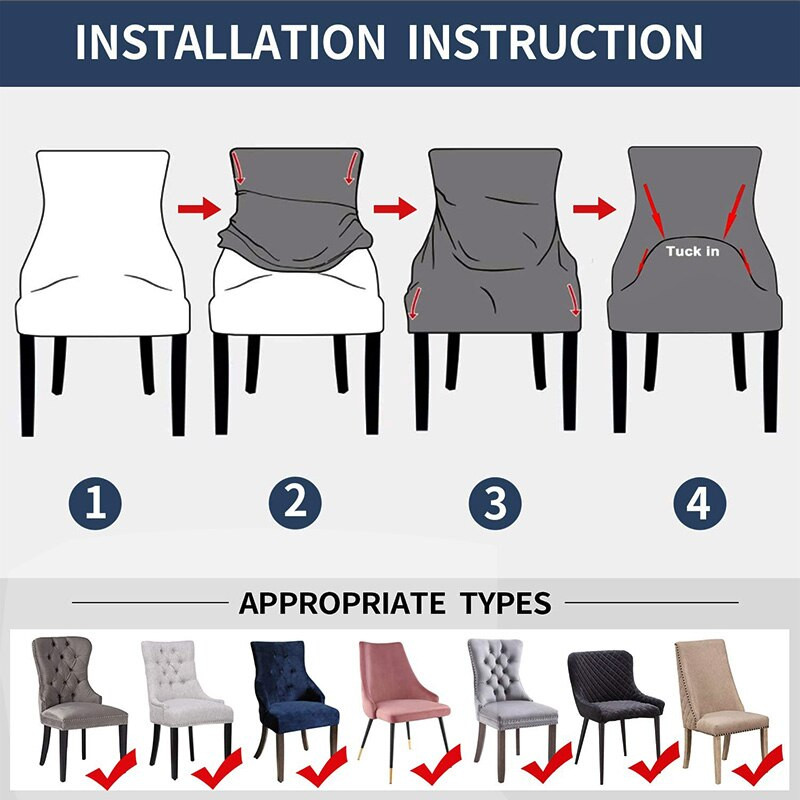 INSTALLATION INSTRUCTION

Tuck in

1

2

3

4

APPROPRIATE TYPES