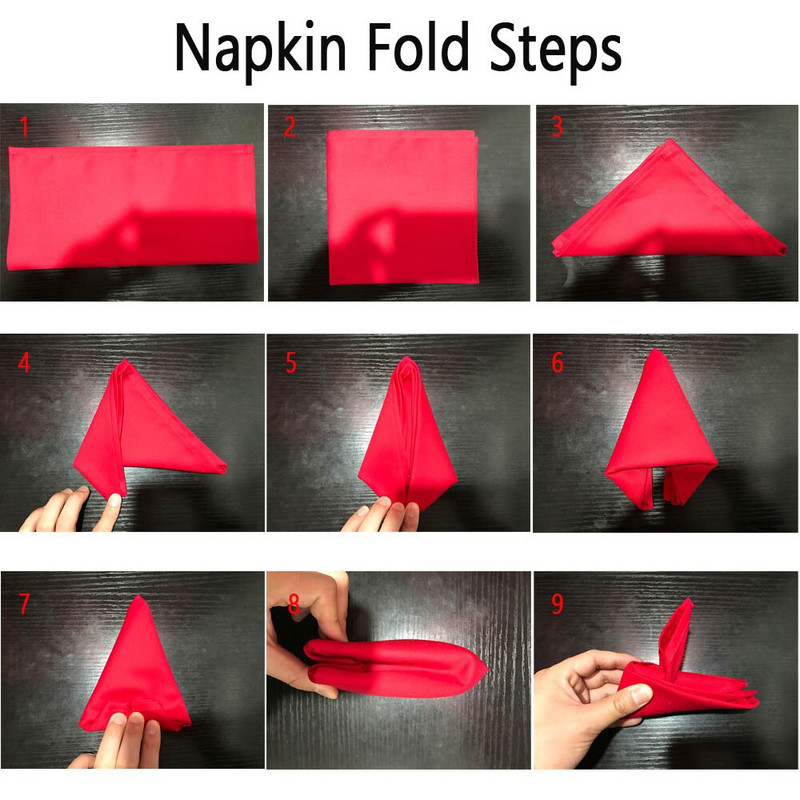 Napkin Fold Steps

1

2

3

4

5

6

7

8

9