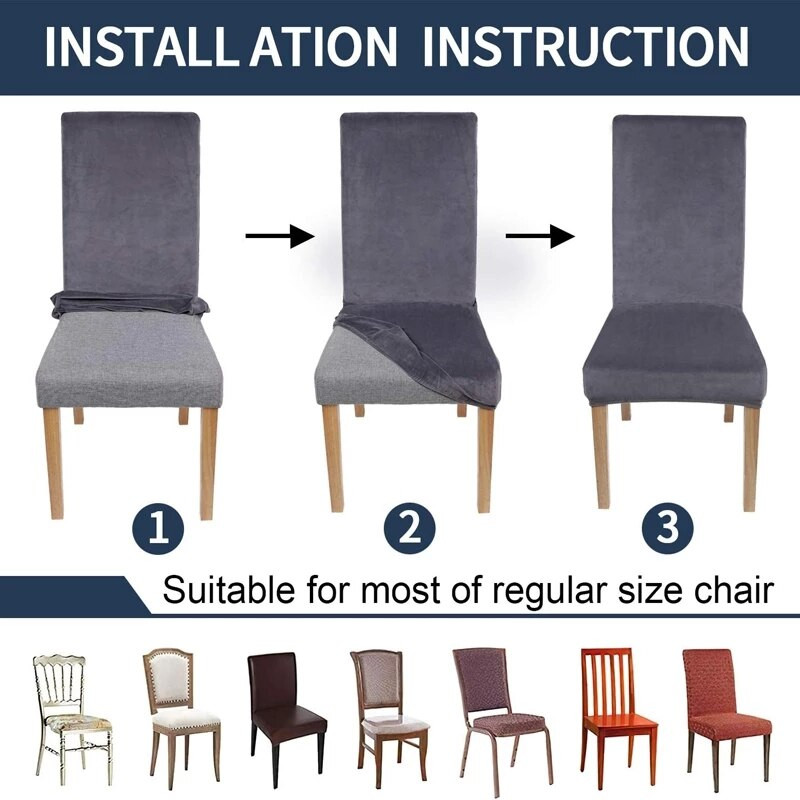 INSTALL ATION INSTRUCTION

1

2

3

Suitable for most of regular size chair