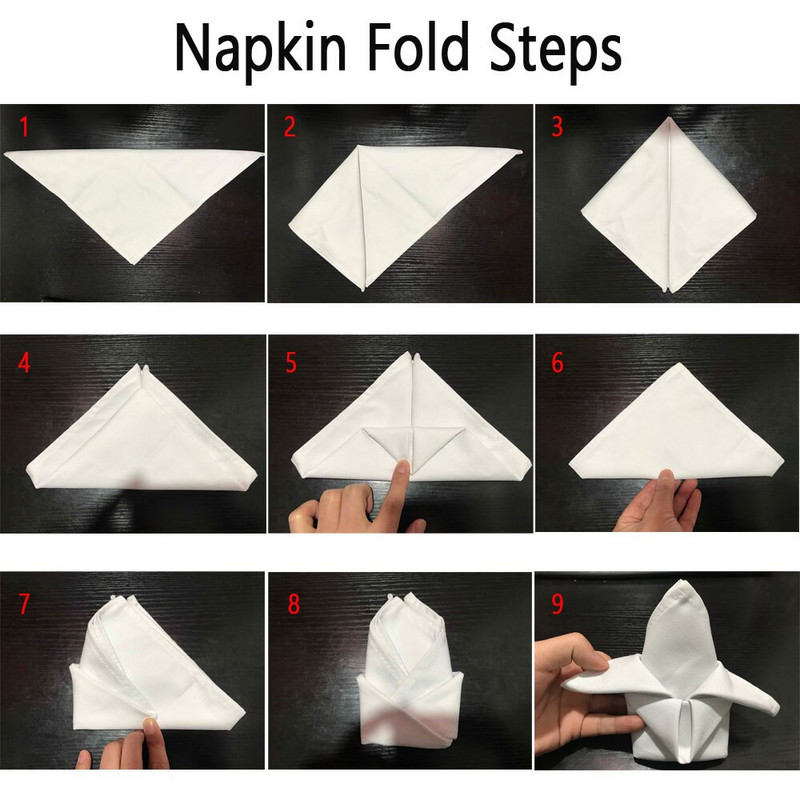 Napkin Fold Steps

1

2

3

4

5

6

7

8

9