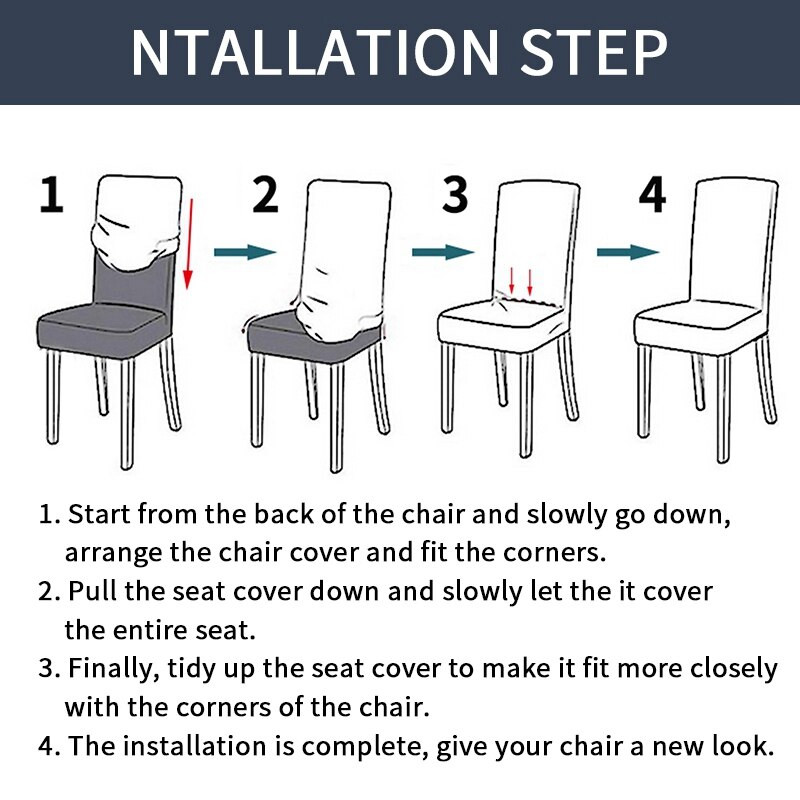 NTALLATION STEP

1

2

3

4

1. Start from the back of the chair and slowly go down, arrange the chair cover and fit the corners.
2. Pull the seat cover down and slowly let the it cover the entire seat.
3. Finally, tidy up the seat cover to make it fit more closely with the corners of the chair.
4. The installation is complete, give your chair a new look.