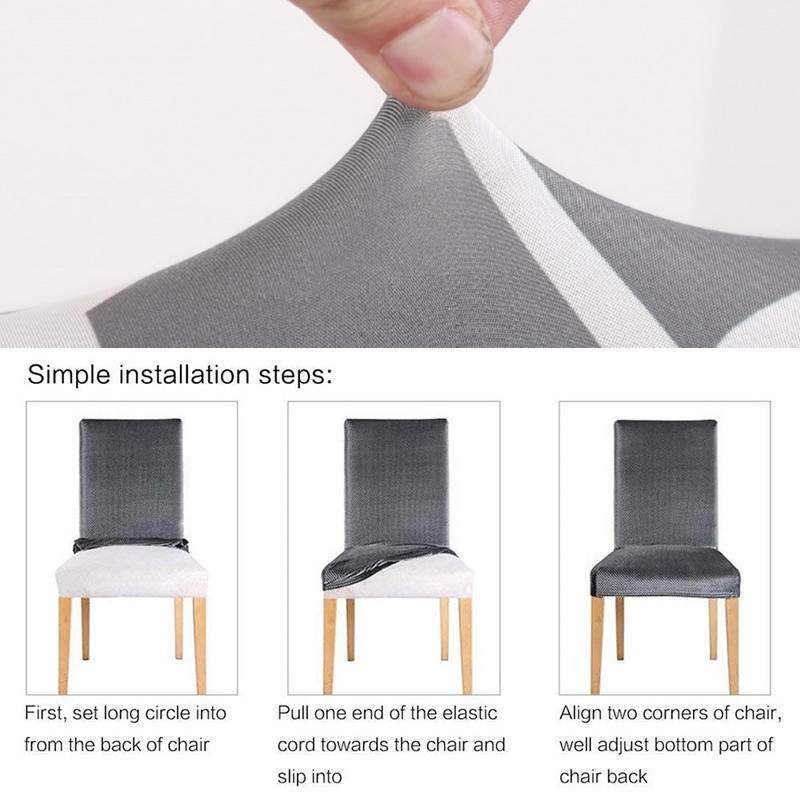 Simple installation steps:

First, set long circle into from the back of chair

Pull one end of the elastic cord towards the chair and slip into

Align two corners of chair, well adjust bottom part of chair back