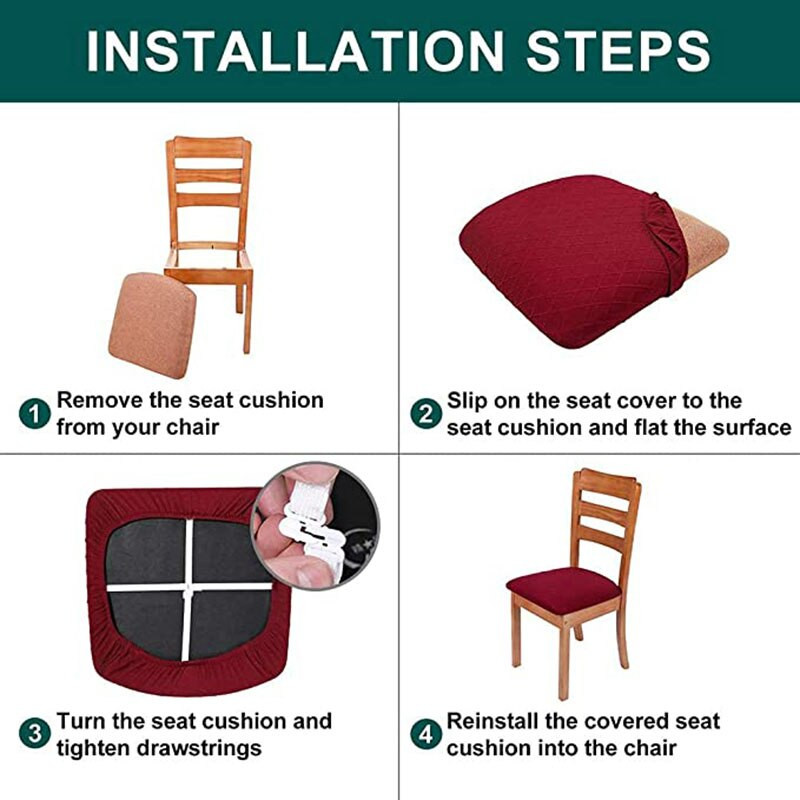 INSTALLATION STEPS

1 Remove the seat cushion from your chair

2 Slip on the seat cover to the seat cushion and flat the surface

3 Turn the seat cushion and tighten drawstrings

4 Reinstall the covered seat cushion into the chair