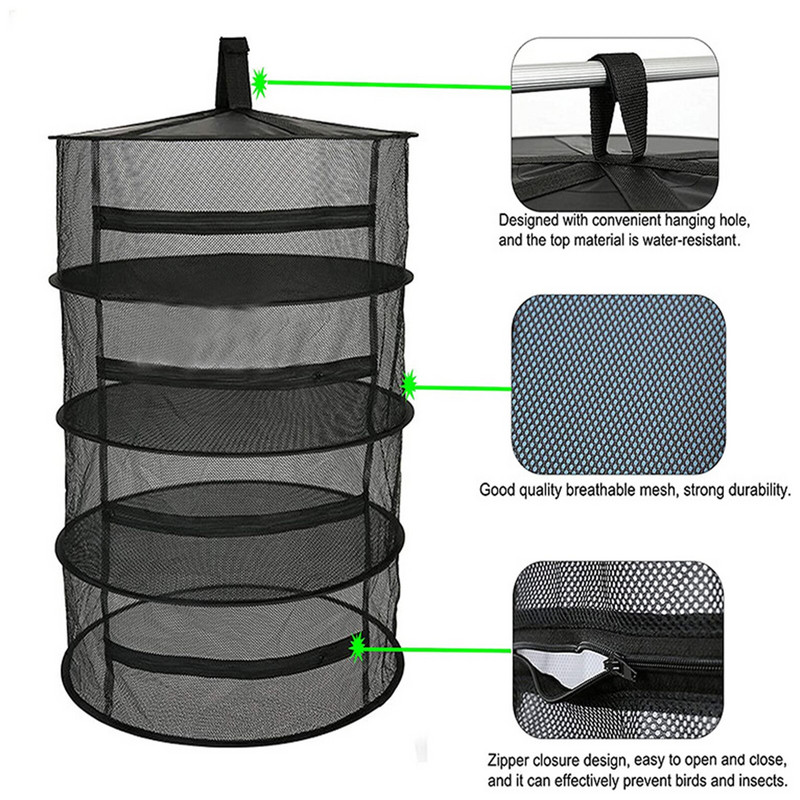 Designed with convenient hanging hole, and the top material is water-resistant.

Good quality breathable mesh, strong durability.

Zipper closure design, easy to open and close, and it can effectively prevent birds and insects.