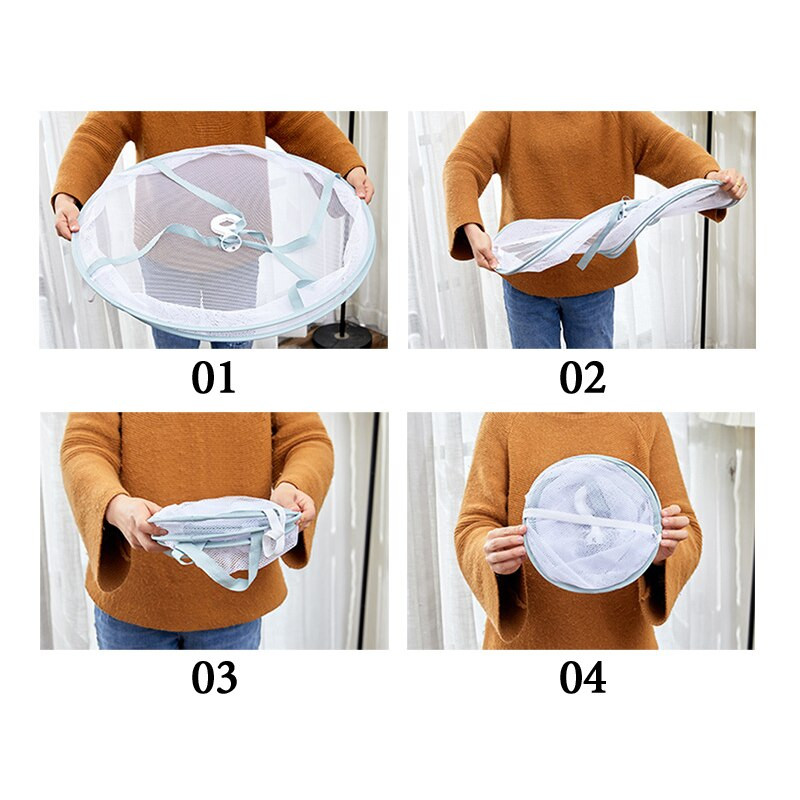 01

02

03

04