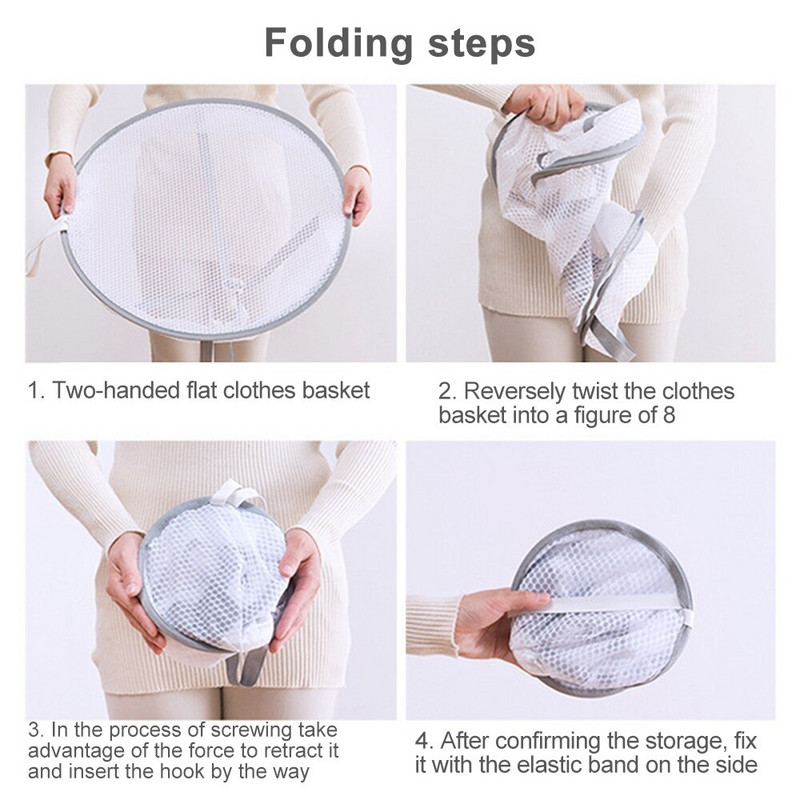 Folding steps

1. Two-handed flat clothes basket

2. Reversely twist the clothes basket into a figure of 8

3. In the process of screwing take advantage of the force to retract it and insert the hook by the way

4. After confirming the storage, fix it with the elastic band on the side