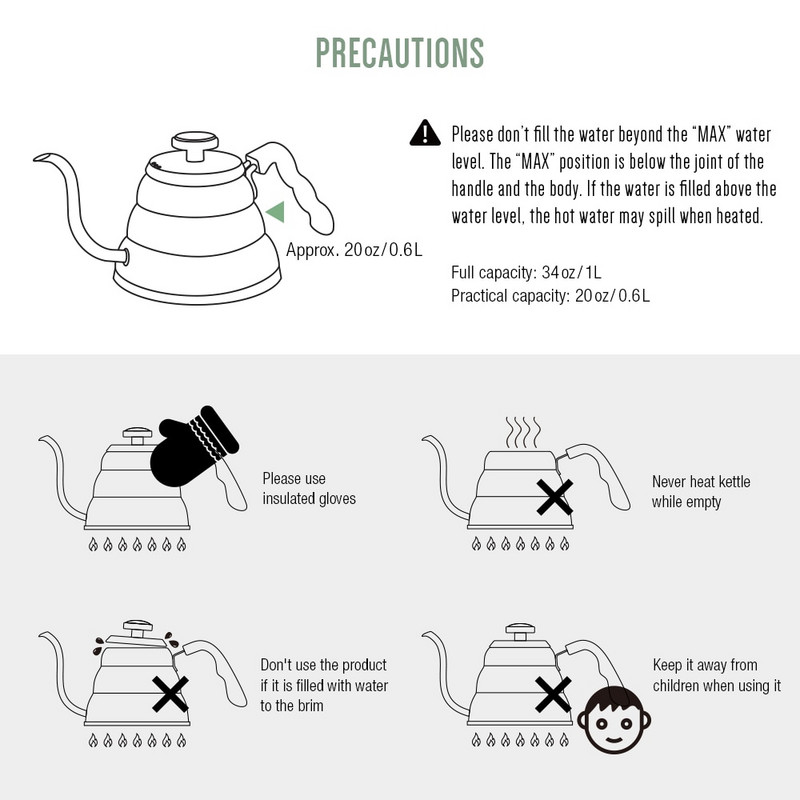 PRECAUTIONS

Approx. 20 oz / 0.6 L

Please don't fill the water beyond the "MAX" water level. The "MAX" position is below the joint of the handle and the body. If the water is filled above the water level, the hot water may spill when heated.

Full capacity: 34 oz / 1L
Practical capacity: 20 oz / 0.6 L

Please use insulated gloves

Never heat kettle while empty

Don't use the product if it is filled with water to the brim

Keep it away from children when using it