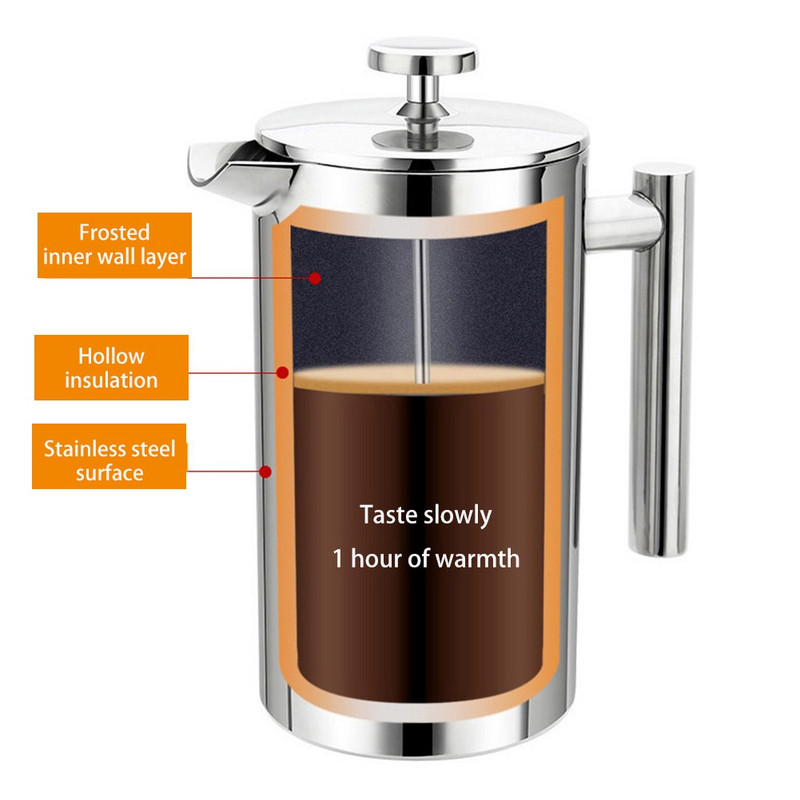 Frosted inner wall layer

Hollow insulation

Stainless steel surface

Taste slowly

1 hour of warmth