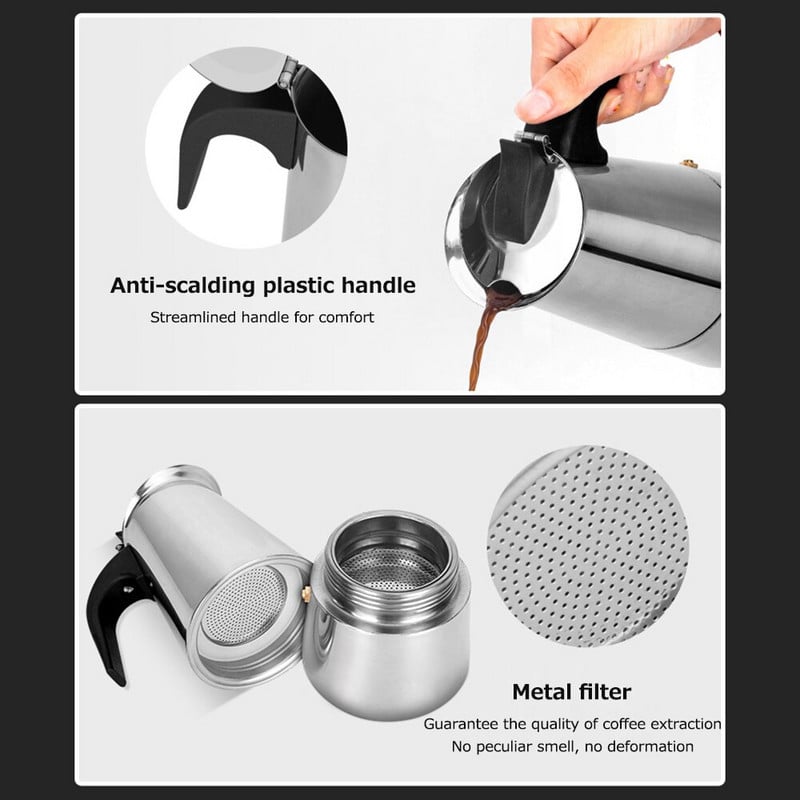 Anti-scalding plastic handle
Streamlined handle for comfort

Metal filter
Guarantee the quality of coffee extraction
No peculiar smell, no deformation