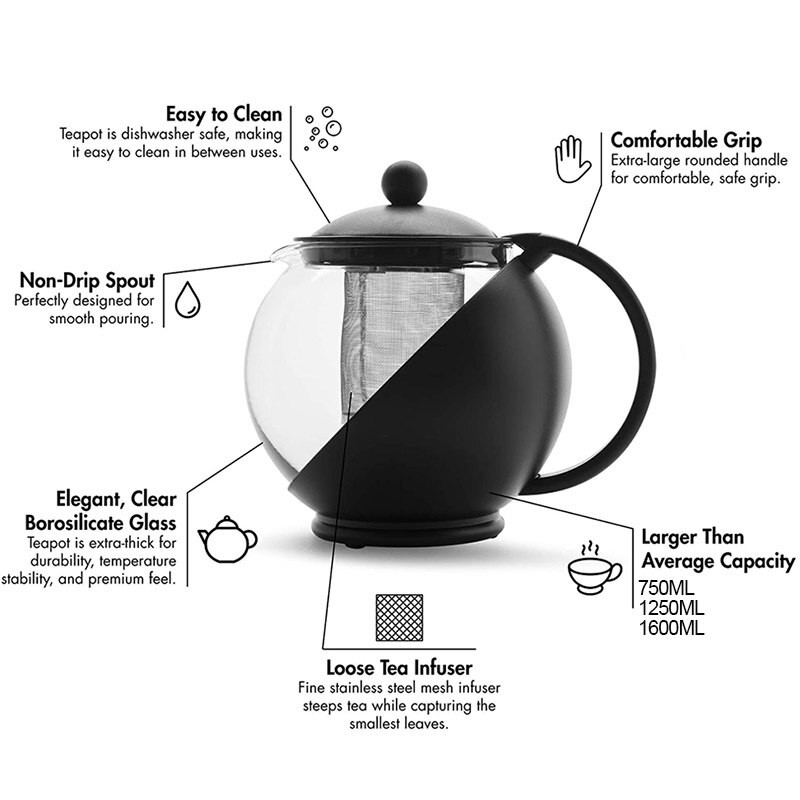 Easy to Clean
Teapot is dishwasher safe, making it easy to clean in between uses.

Comfortable Grip
Extra-large rounded handle for comfortable, safe grip.

Non-Drip Spout
Perfectly designed for smooth pouring.

Elegant, Clear Borosilicate Glass
Teapot is extra-thick for durability, temperature stability, and premium feel.

Larger Than Average Capacity
750ML
1250ML
1600ML

Loose Tea Infuser
Fine stainless steel mesh infuser steeps tea while capturing the smallest leaves.