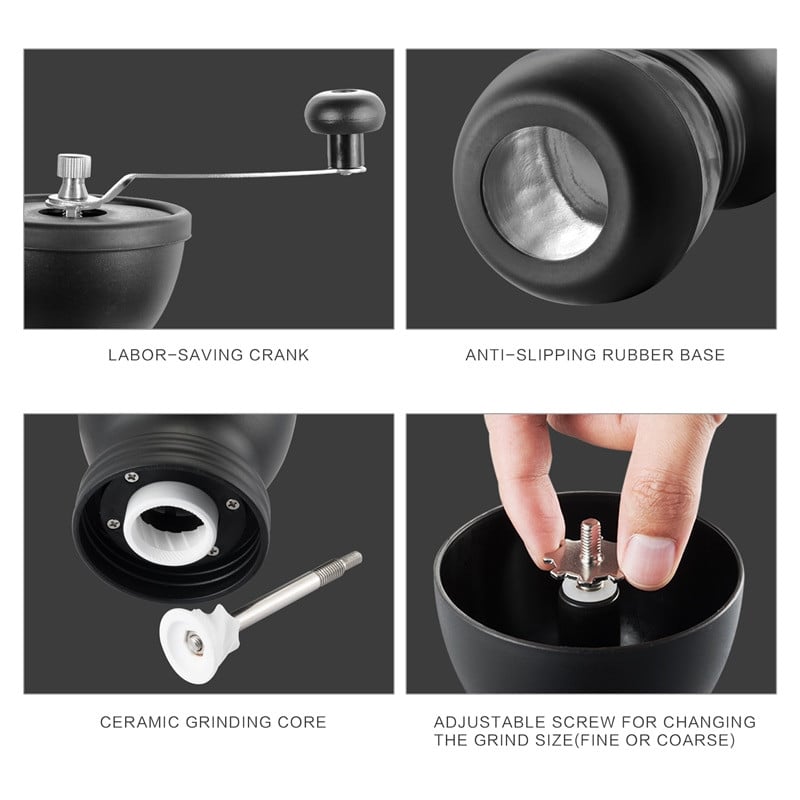 LABOR-SAVING CRANK

ANTI-SLIPPING RUBBER BASE

CERAMIC GRINDING CORE

ADJUSTABLE SCREW FOR CHANGING THE GRIND SIZE(FINE OR COARSE)