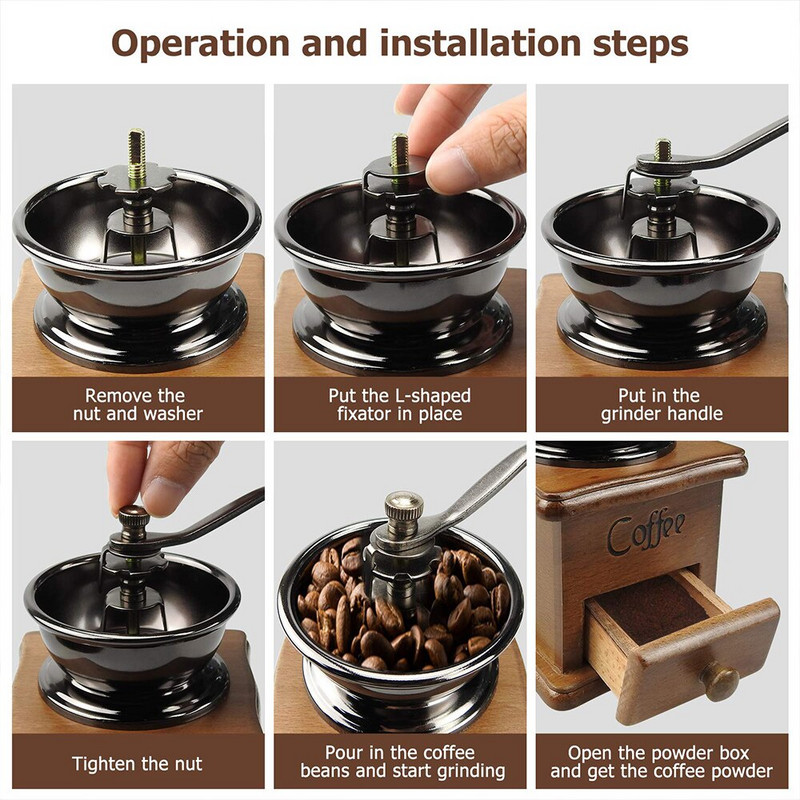 Operation and installation steps

Remove the nut and washer

Put the L-shaped fixator in place

Put in the grinder handle

Tighten the nut

Pour in the coffee beans and start grinding

Coffee

Open the powder box and get the coffee powder