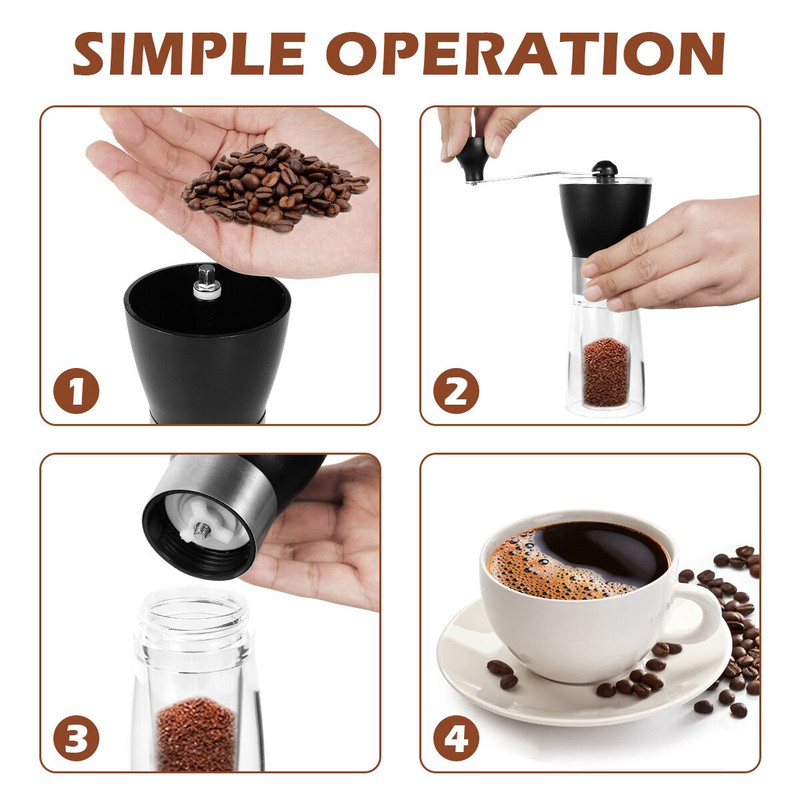 SIMPLE OPERATION

1

2

3

4