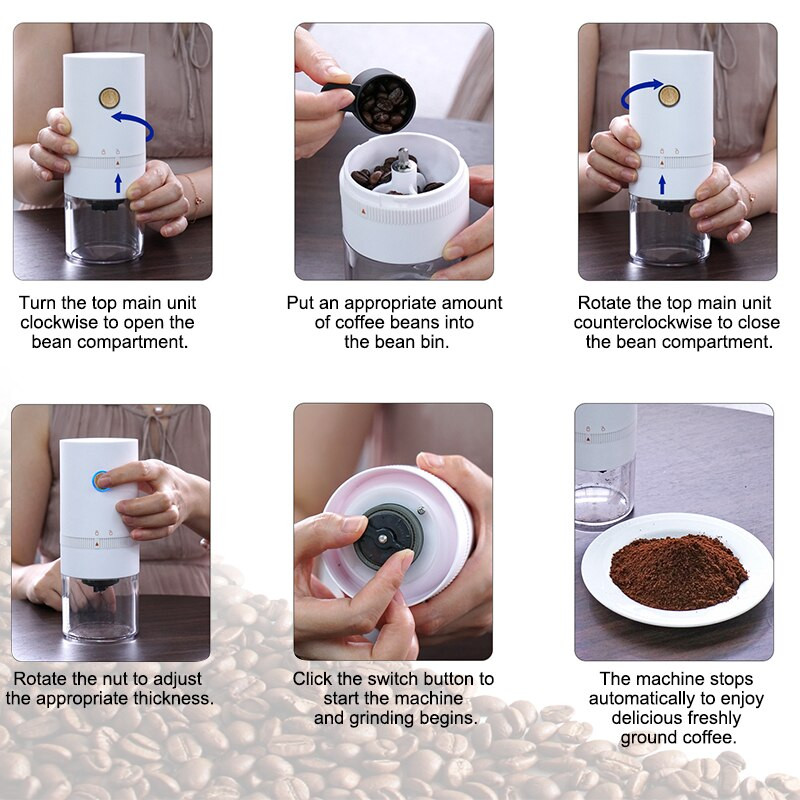 Turn the top main unit clockwise to open the bean compartment.

Put an appropriate amount of coffee beans into the bean bin.

Rotate the top main unit counterclockwise to close the bean compartment.

Rotate the nut to adjust the appropriate thickness.

Click the switch button to start the machine and grinding begins.

The machine stops automatically to enjoy delicious freshly ground coffee.