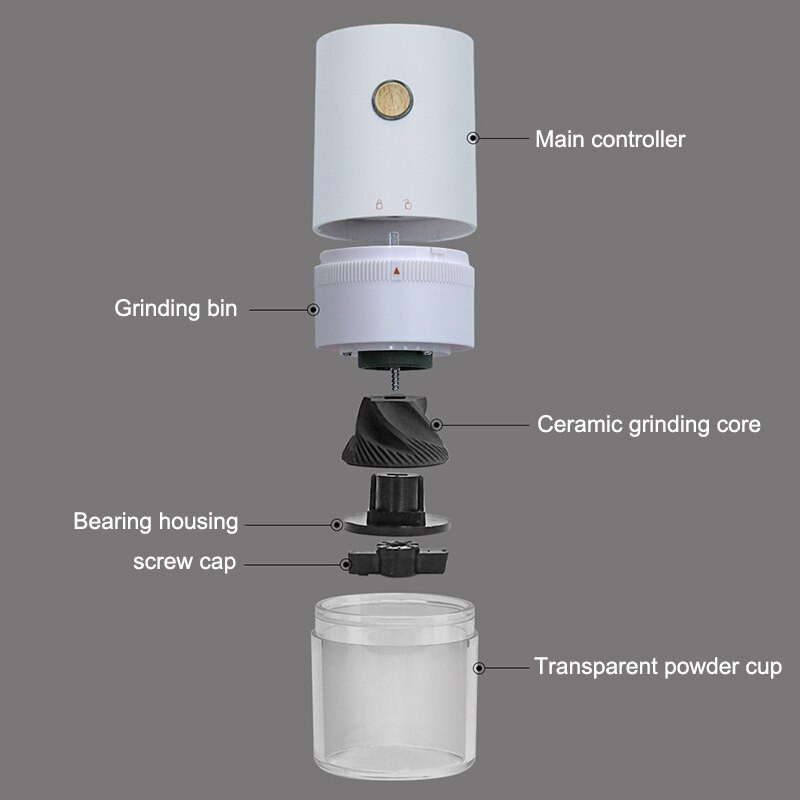 Main controller

Grinding bin

Ceramic grinding core

Bearing housing

screw cap

Transparent powder cup