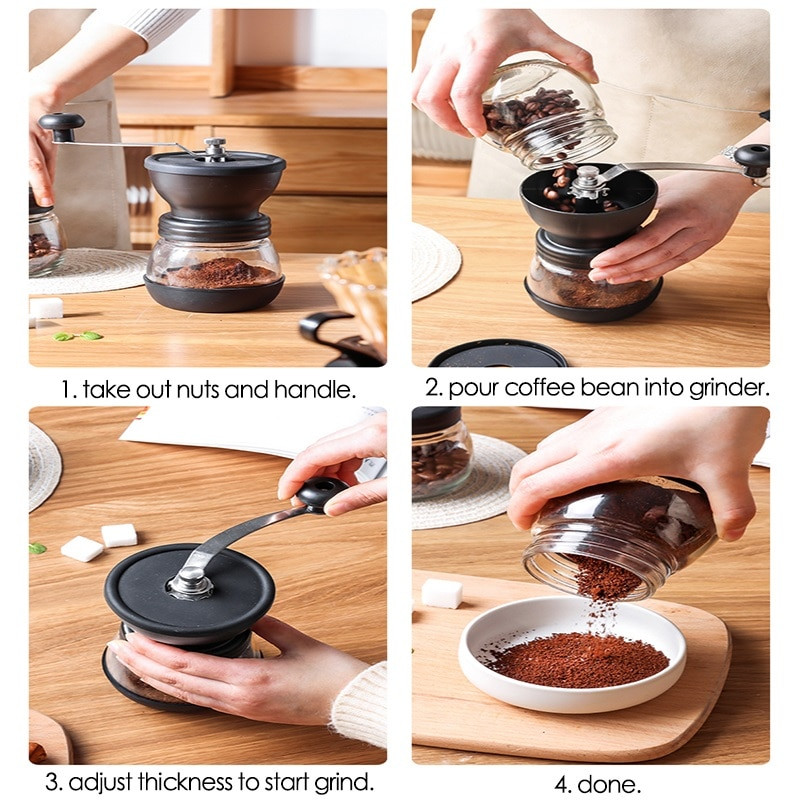 1. take out nuts and handle.

2. pour coffee bean into grinder.

3. adjust thickness to start grind.

4. done.