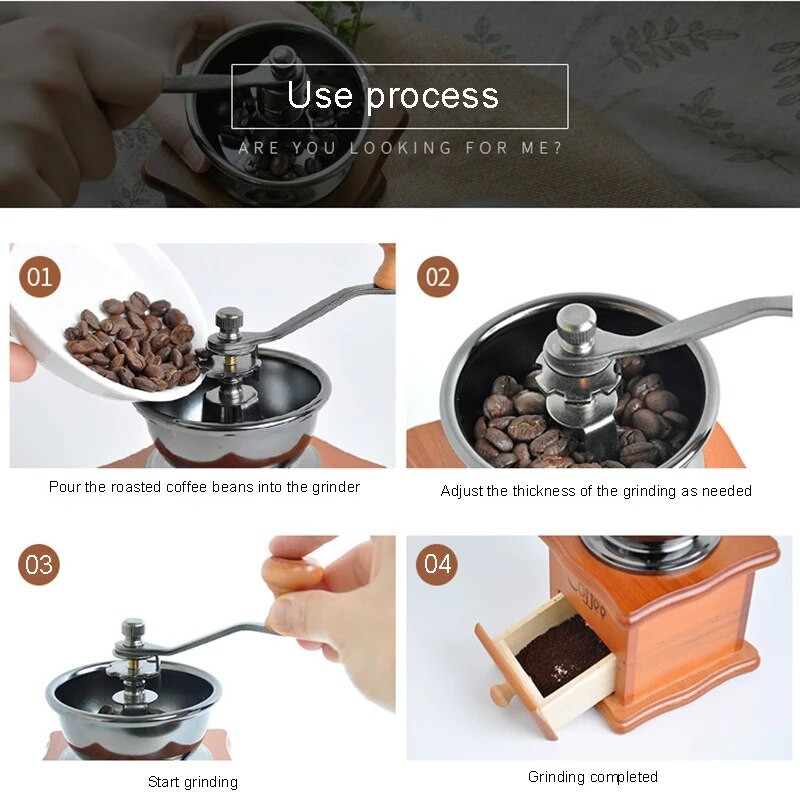 Use process

ARE YOU LOOKING FOR ME?

01

Pour the roasted coffee beans into the grinder

02

Adjust the thickness of the grinding as needed

03

Start grinding

04

Coffee

Grinding completed