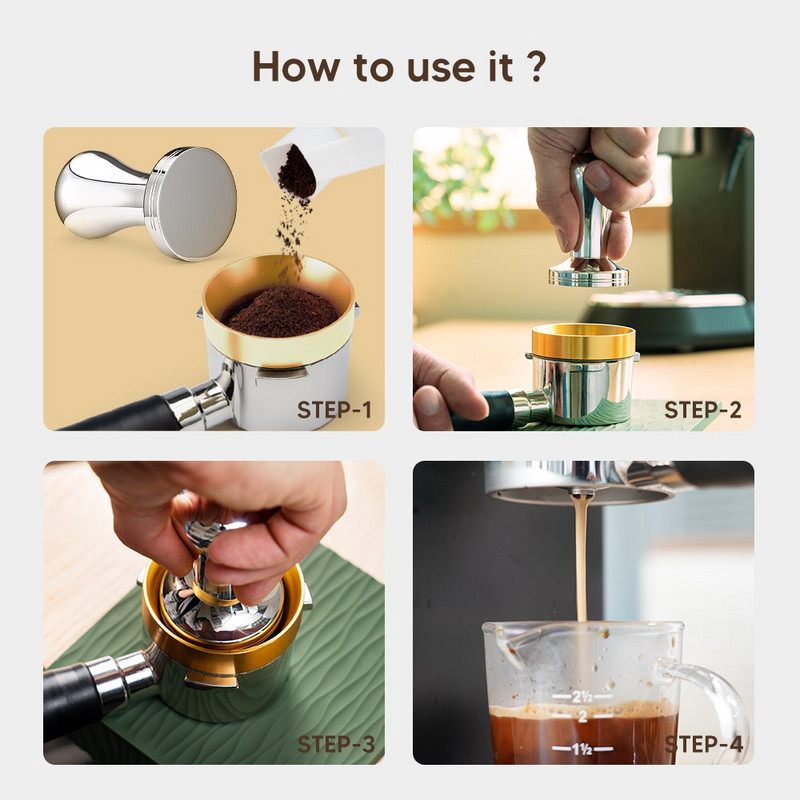 How to use it ?

STEP-1

STEP-2

STEP-3

2½
2
1½
STEP-4