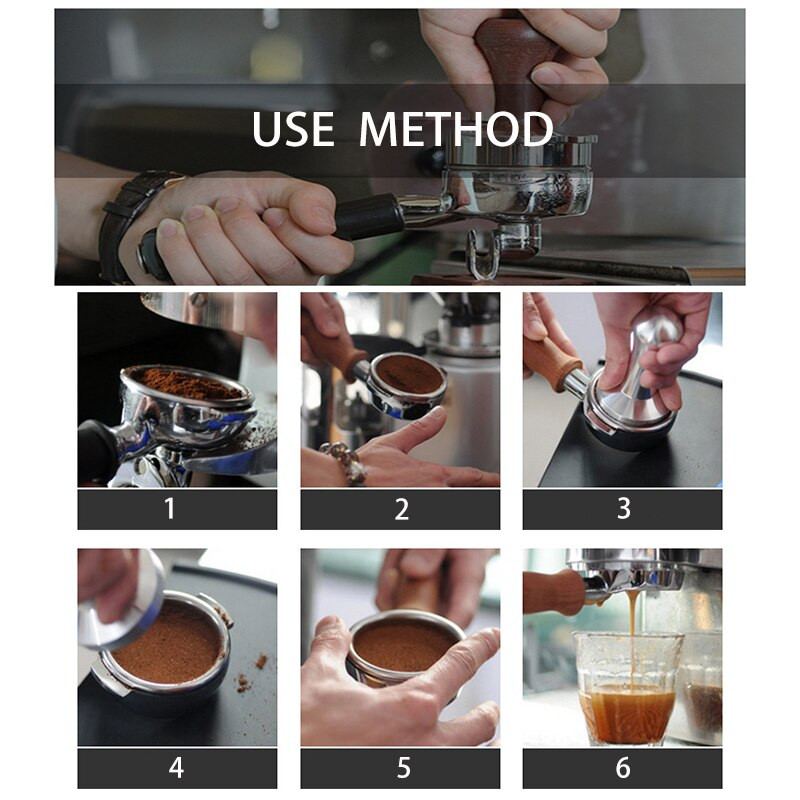 USE METHOD

1

2

3

4

5

6