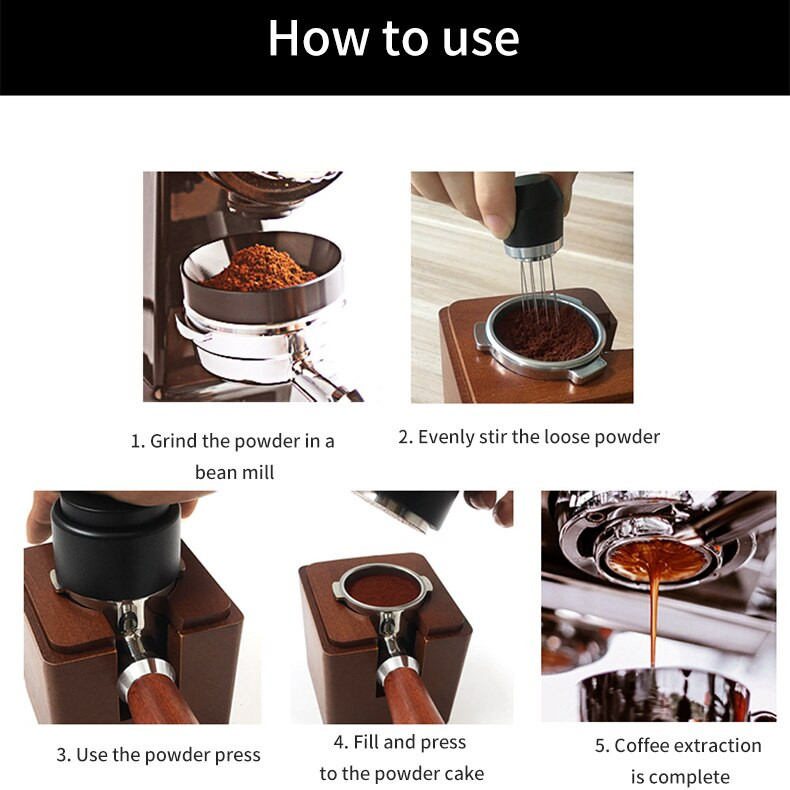 How to use

1. Grind the powder in a bean mill

2. Evenly stir the loose powder

3. Use the powder press

4. Fill and press to the powder cake

5. Coffee extraction is complete