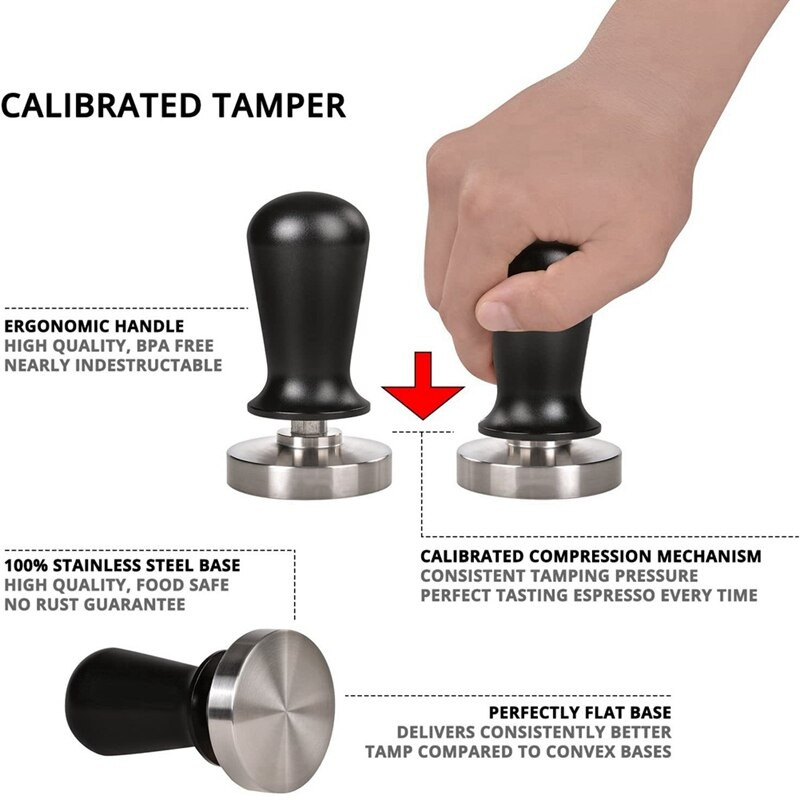 CALIBRATED TAMPER

ERGONOMIC HANDLE
HIGH QUALITY, BPA FREE
NEARLY INDESTRUCTABLE

100% STAINLESS STEEL BASE
HIGH QUALITY, FOOD SAFE
NO RUST GUARANTEE

CALIBRATED COMPRESSION MECHANISM
CONSISTENT TAMPING PRESSURE
PERFECT TASTING ESPRESSO EVERY TIME

PERFECTLY FLAT BASE
DELIVERS CONSISTENTLY BETTER
TAMP COMPARED TO CONVEX BASES