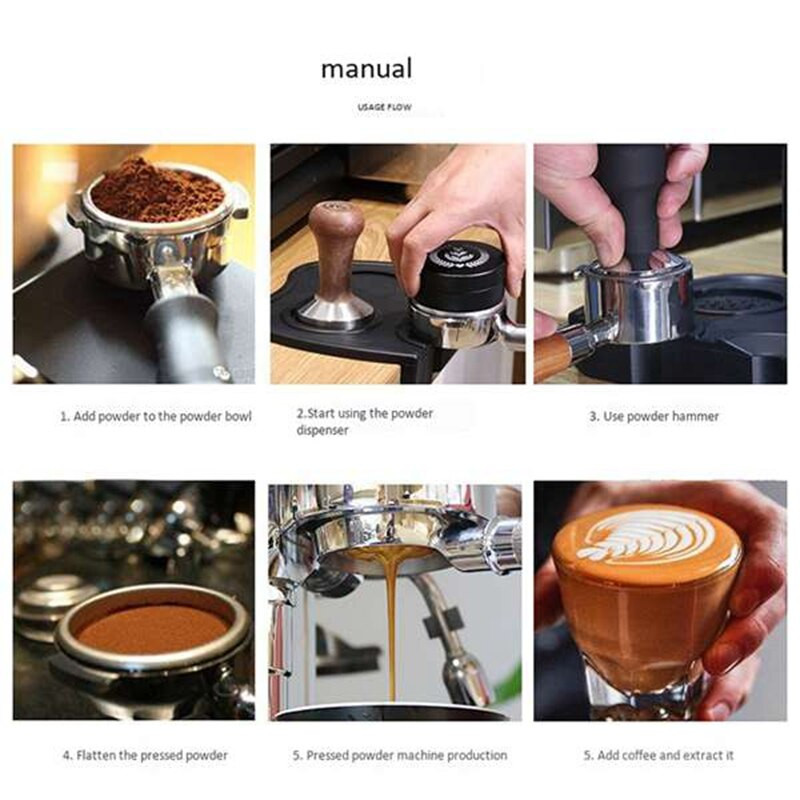 manual

USAGE FLOW

1. Add powder to the powder bowl

2.Start using the powder dispenser

3. Use powder hammer

4. Flatten the pressed powder

5. Pressed powder machine production

5. Add coffee and extract it