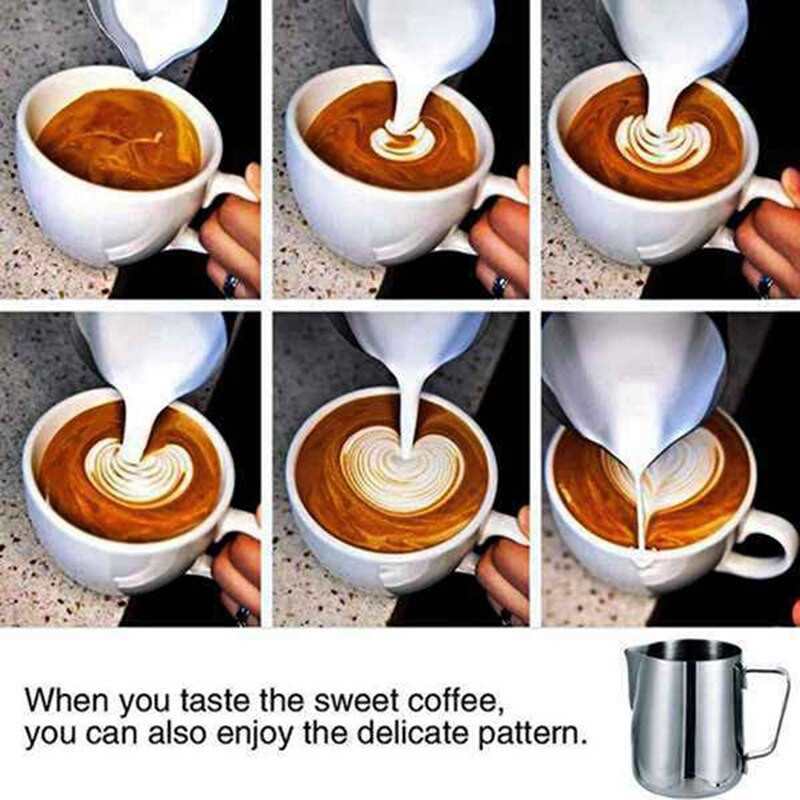 When you taste the sweet coffee,
you can also enjoy the delicate pattern.