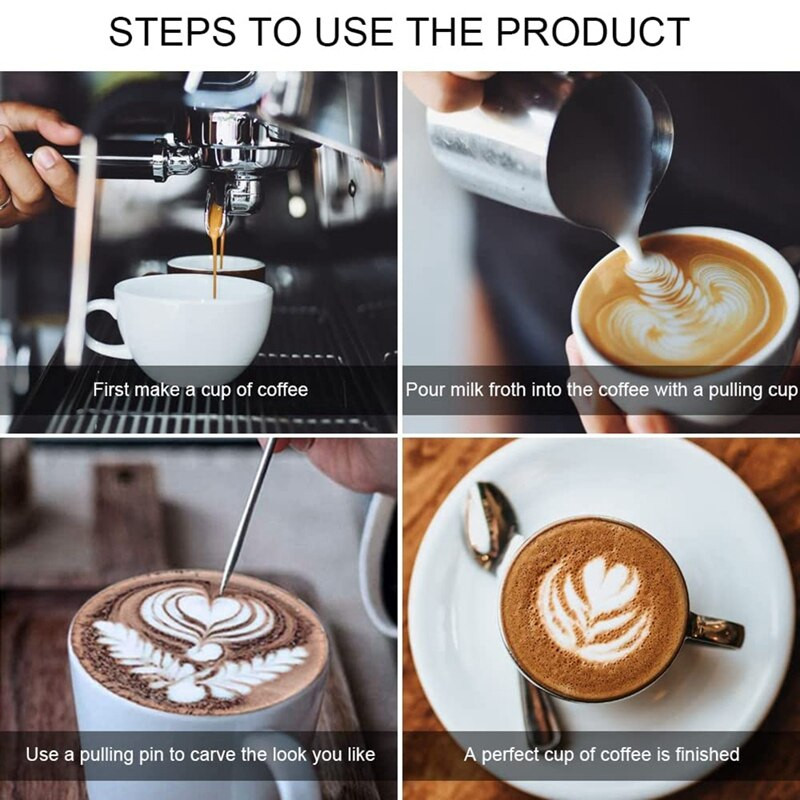 STEPS TO USE THE PRODUCT

First make a cup of coffee

Pour milk froth into the coffee with a pulling cup

Use a pulling pin to carve the look you like

A perfect cup of coffee is finished