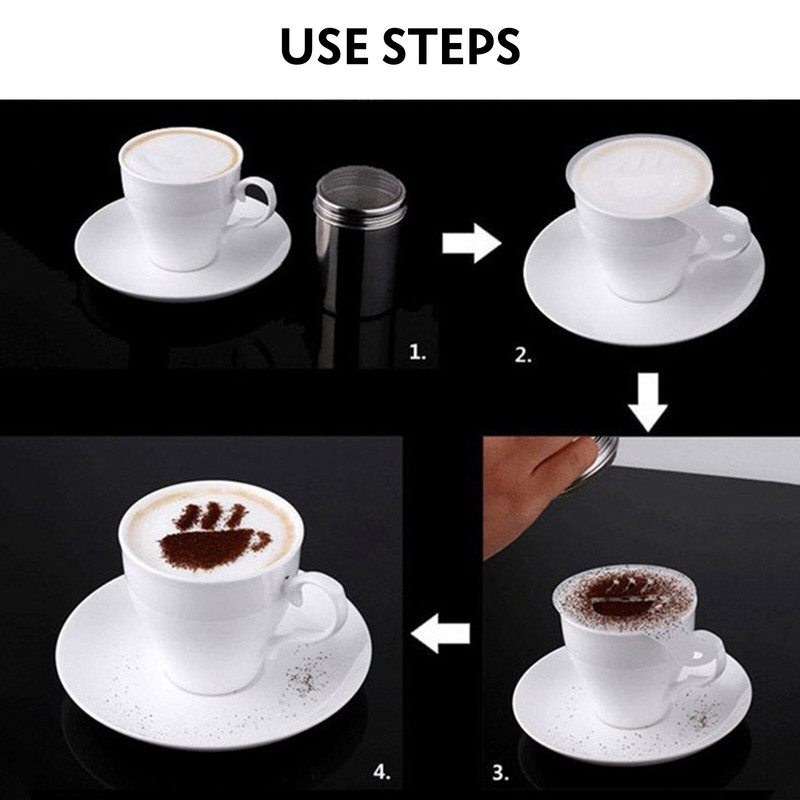 USE STEPS

1.

2.

3.

4.