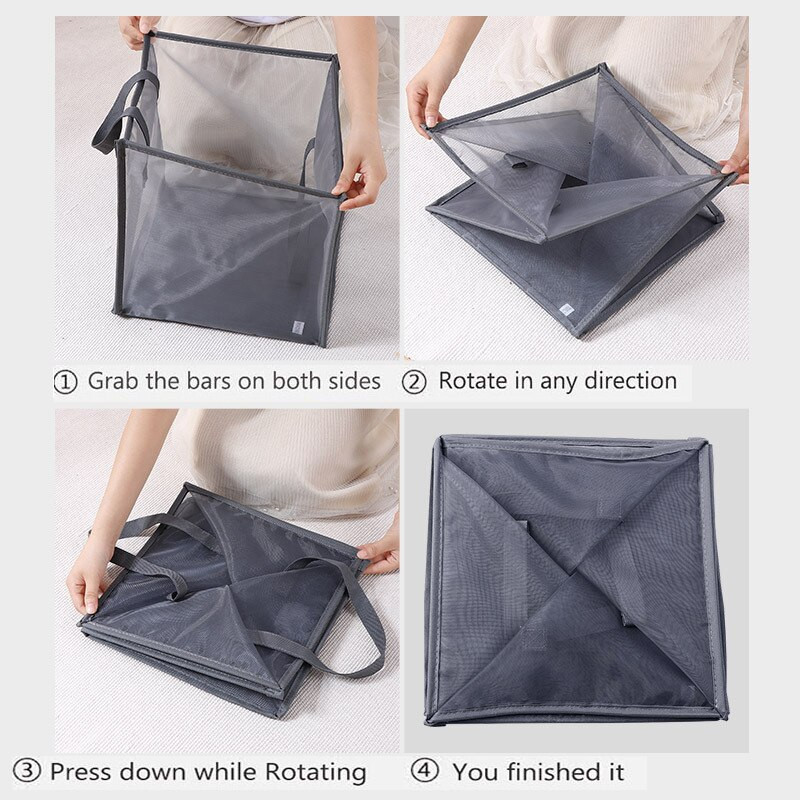 ① Grab the bars on both sides

② Rotate in any direction

③ Press down while Rotating

④ You finished it