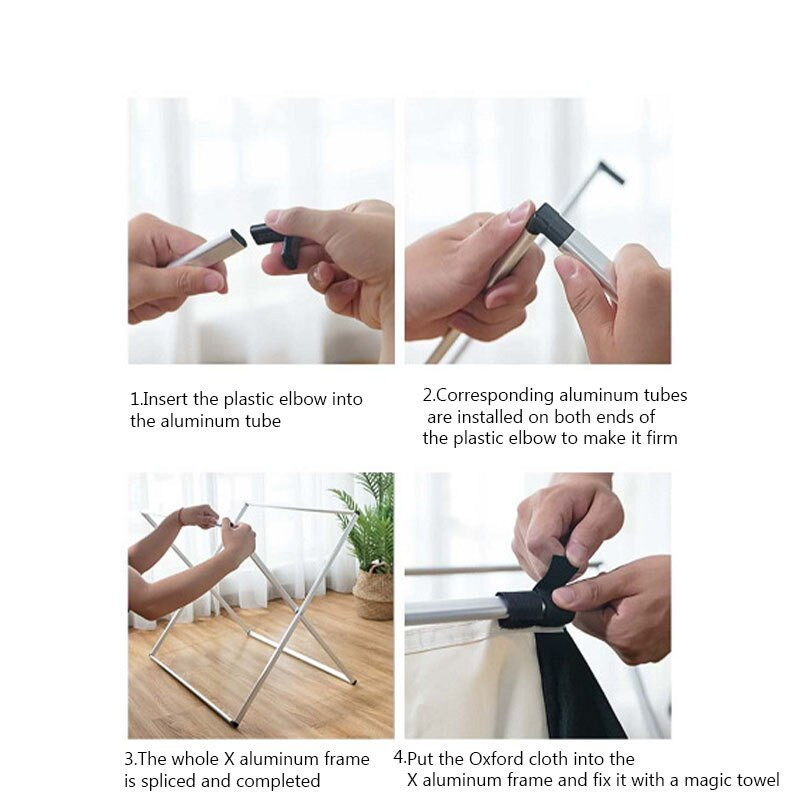 1.Insert the plastic elbow into the aluminum tube

2.Corresponding aluminum tubes are installed on both ends of the plastic elbow to make it firm

3.The whole X aluminum frame is spliced and completed

4.Put the Oxford cloth into the X aluminum frame and fix it with a magic towel