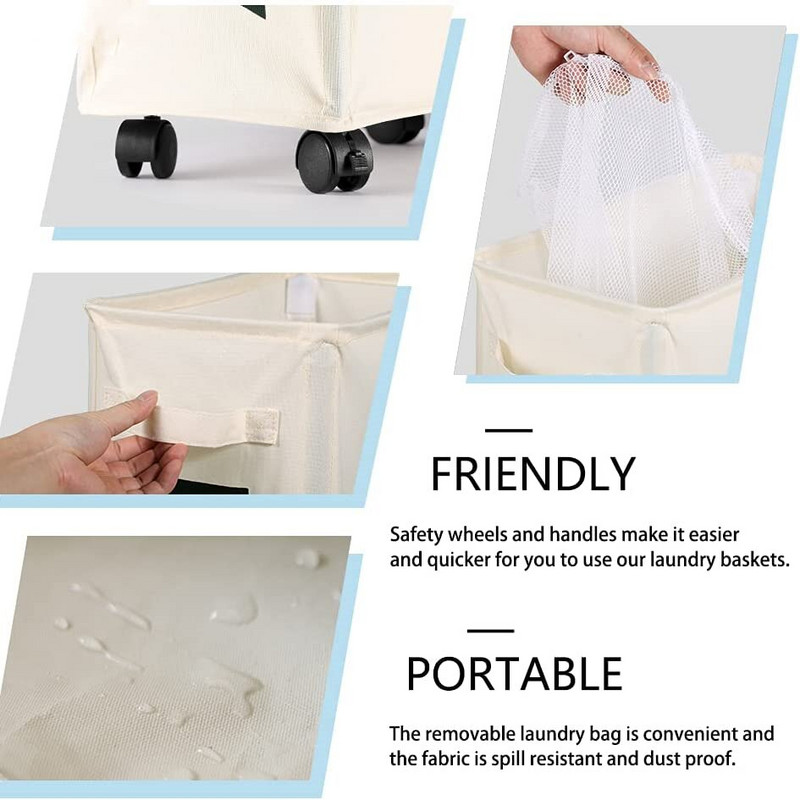 FRIENDLY

Safety wheels and handles make it easier and quicker for you to use our laundry baskets.

PORTABLE

The removable laundry bag is convenient and the fabric is spill resistant and dust proof.