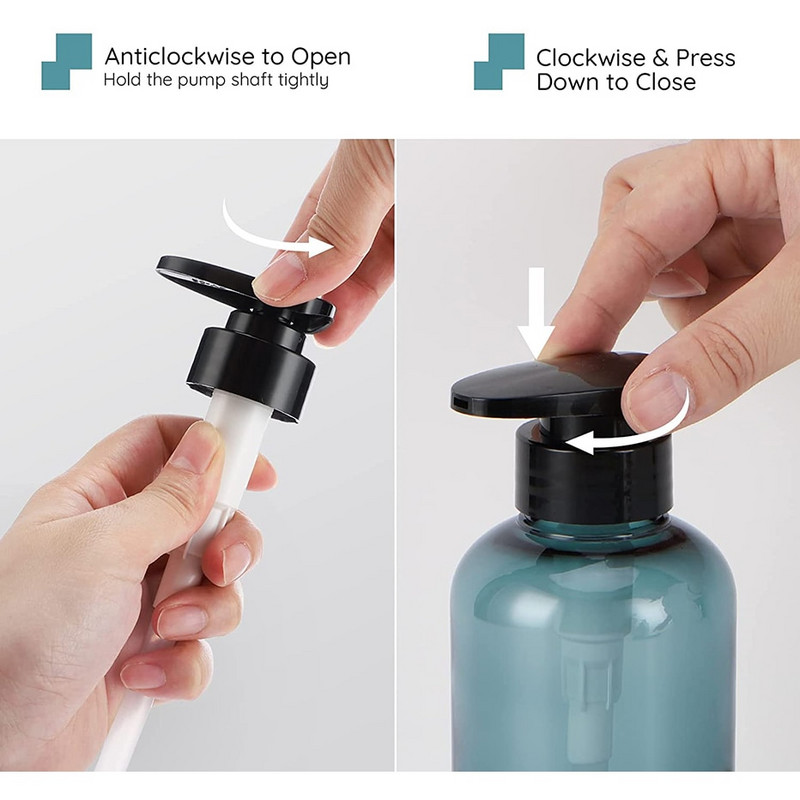 Anticlockwise to Open
Hold the pump shaft tightly

Clockwise & Press
Down to Close