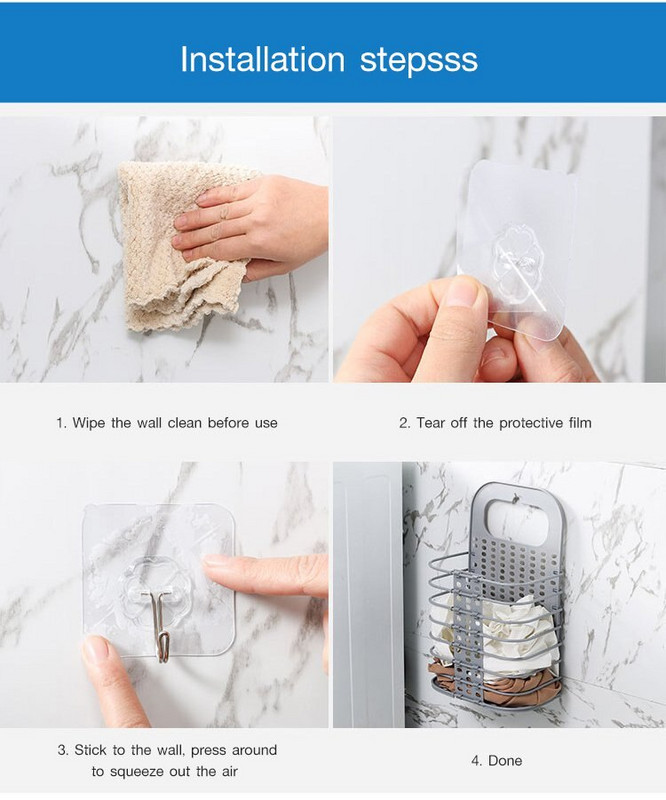 Installation stepsss

1. Wipe the wall clean before use

2. Tear off the protective film

3. Stick to the wall, press around to squeeze out the air

4. Done