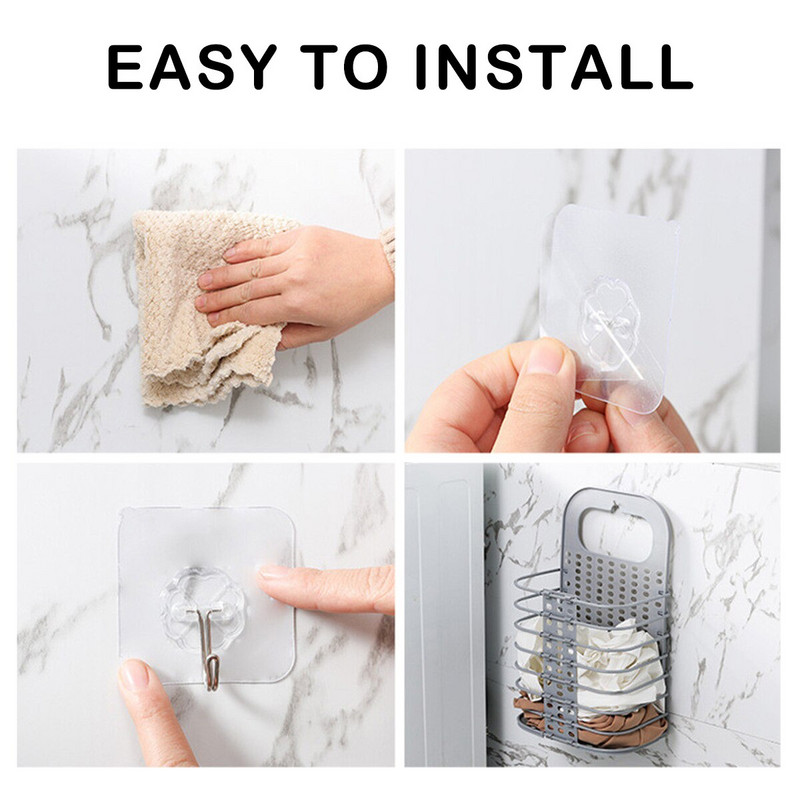 EASY TO INSTALL