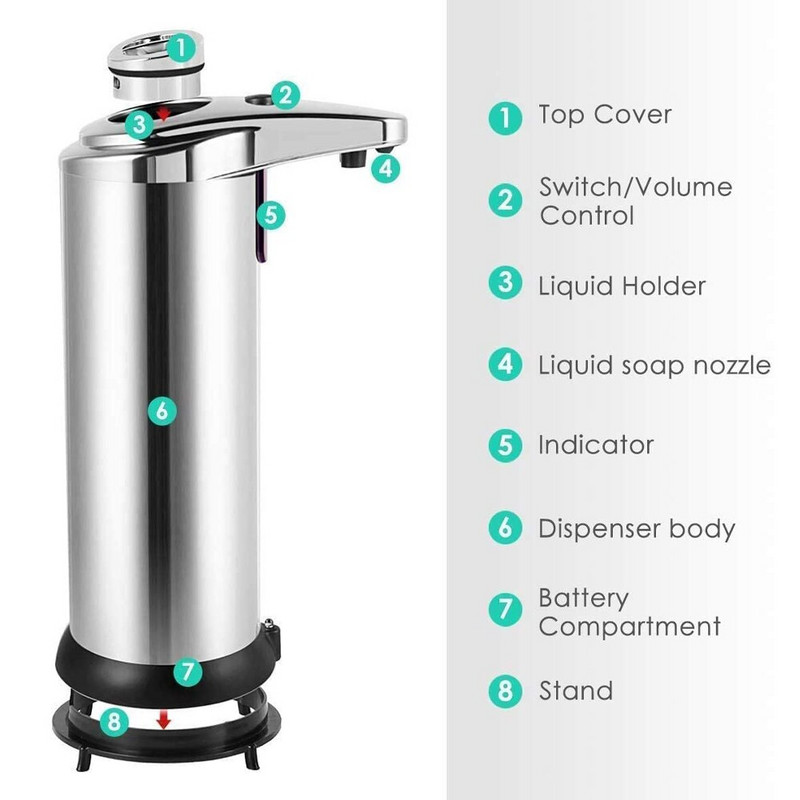 1
2
3
4
5
6
7
8

1 Top Cover

2 Switch/Volume Control

3 Liquid Holder

4 Liquid soap nozzle

5 Indicator

6 Dispenser body

7 Battery Compartment

8 Stand